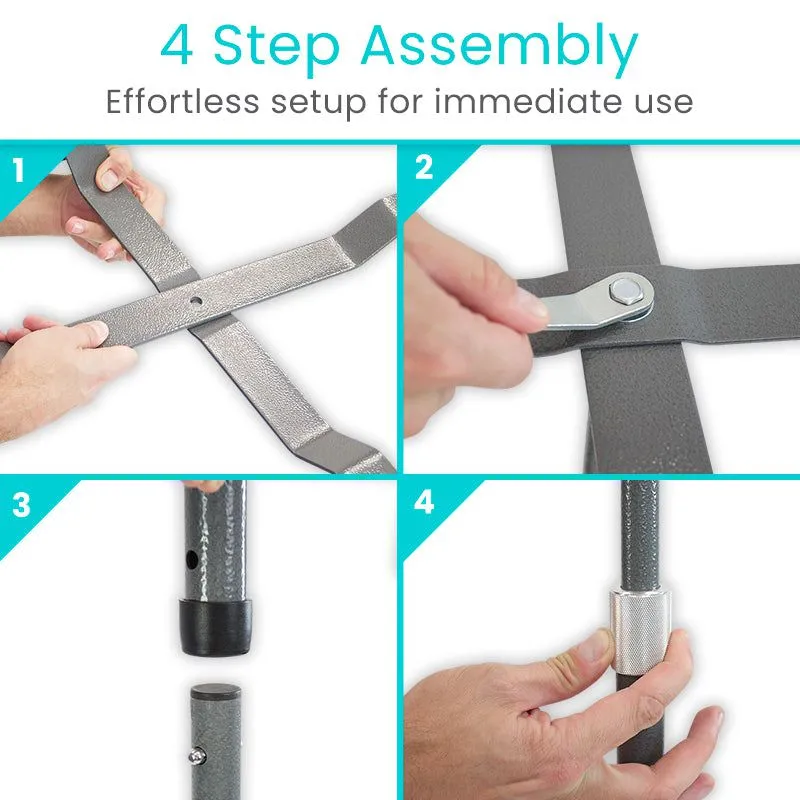 4 Step Assembly
Effortless setup for immediate use

1

2

3

4